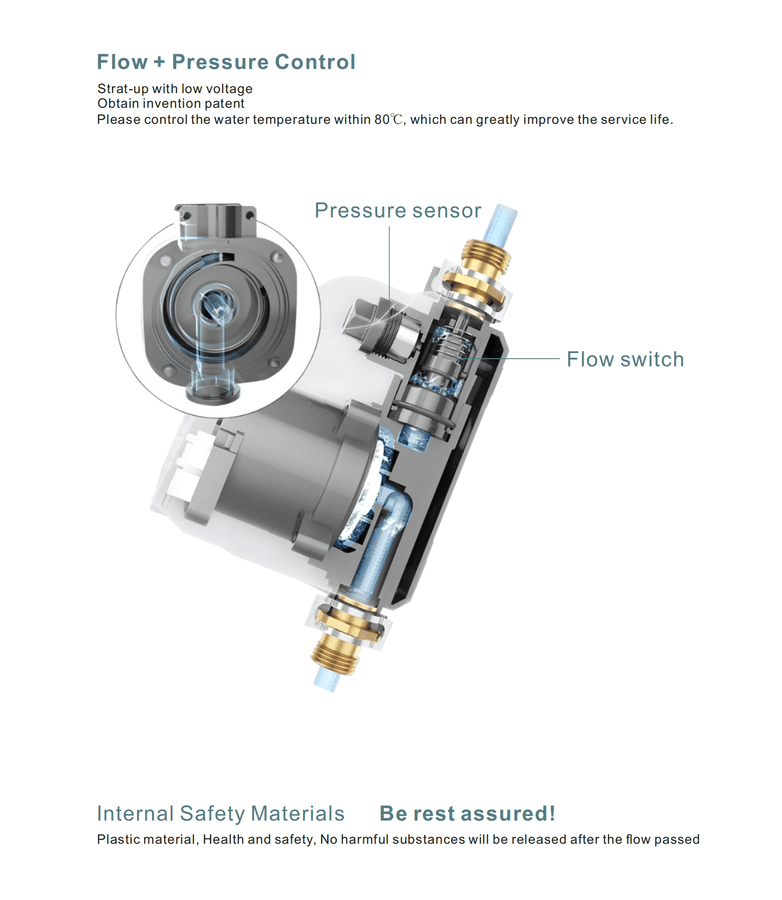 Flow + Pressure Control

Strat-up with low voltage
Obtain invention patent
Please control the water temperature within 80℃, which can greatly improve the service life.

Pressure sensor

Flow switch

Internal Safety Materials Be rest assured!

Plastic material, Health and safety, No harmful substances will be released after the flow passed